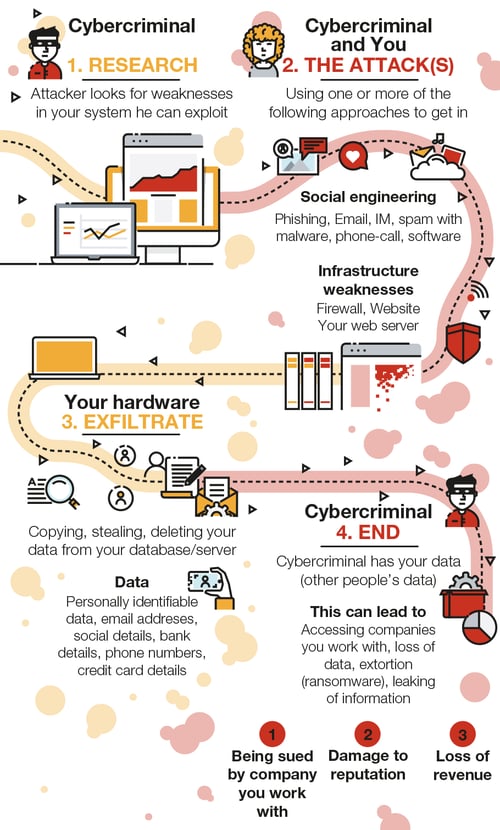 Cybercriminal
1. RESEARCH
Attacker looks for weaknesses in your system he can exploit

Cybercriminal and You
2. THE ATTACK(S)
Using one or more of the following approaches to get in

Social engineering
Phishing, Email, IM, spam with malware, phone-call, software

Infrastructure weaknesses
Firewall, Website
Your web server

Your hardware
3. EXFILTRATE

Copying, stealing, deleting your data from your database/server

Data
Personally identifiable data, email addreses, social details, bank details, phone numbers, credit card details

Cybercriminal
4. END
Cybercriminal has your data (other people's data)

This can lead to
Accessing companies you work with, loss of data, extortion (ransomware), leaking of information

1
Being sued by company you work with

2
Damage to reputation

3
Loss of revenue